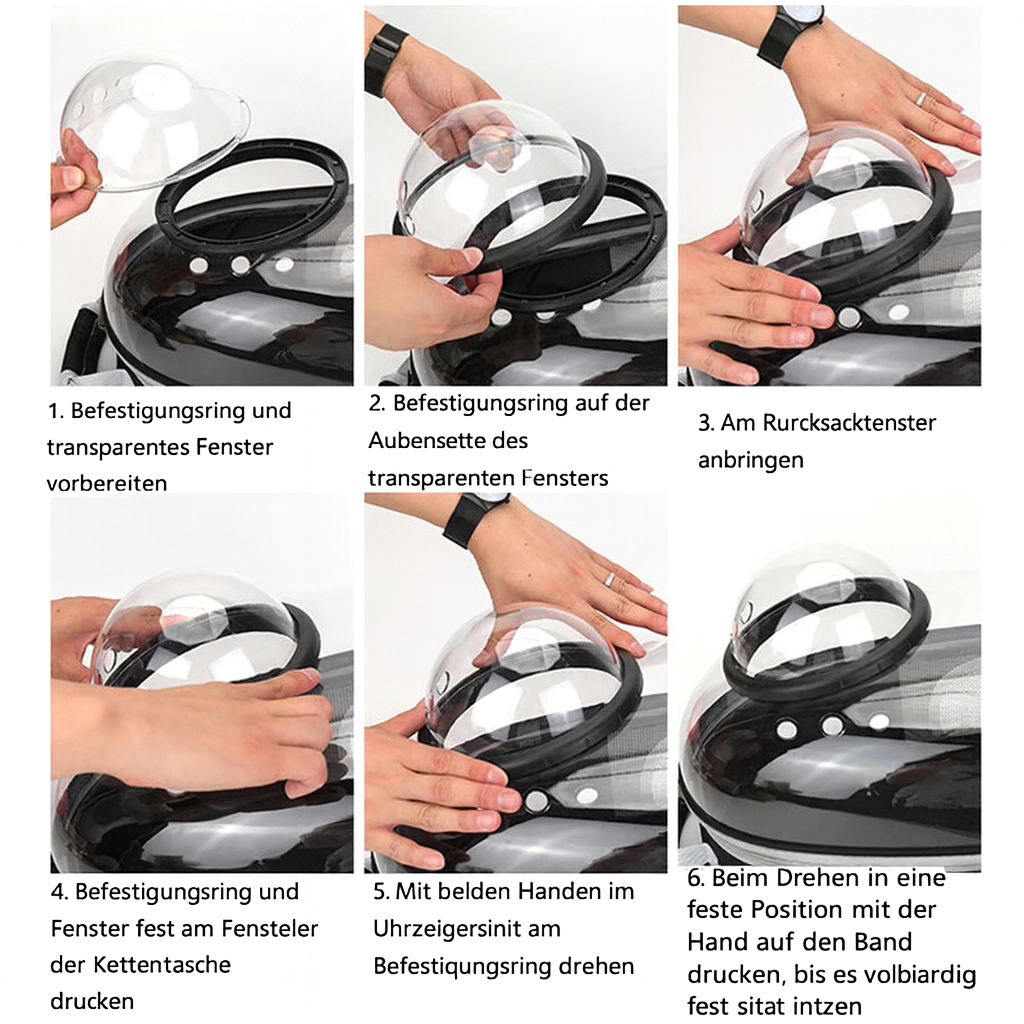 1. Befestigungsring und transparentes Fenster vorbereiten

2. Befestigungsring auf der Aubensette des transparenten Fensters

3. Am Rurcksacktenster anbringen

4. Befestigungsring und Fenster fest am Fensteler der Kettentasche drucken

5. Mit belden Handen im Uhrzeigersinit am Befestiqungsring drehen

6. Beim Drehen in eine feste Position mit der Hand auf den Band drucken, bis es volbiardig fest sitat intzen