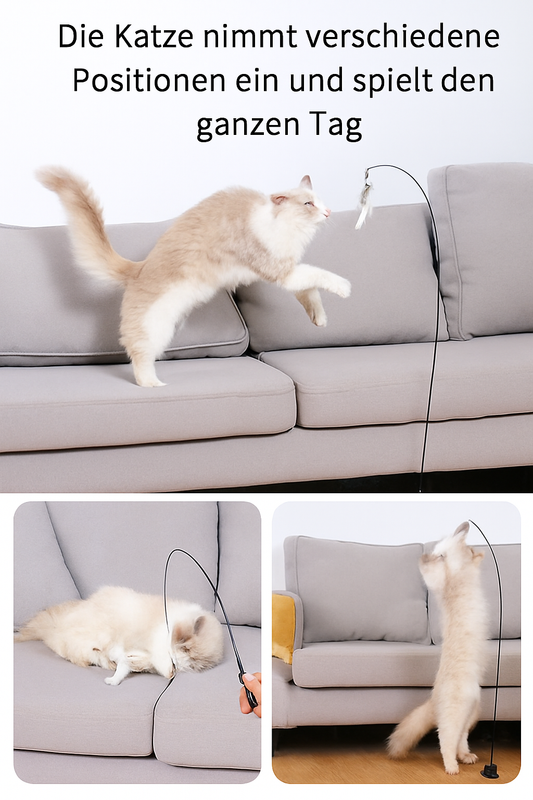 Die Katze nimmt verschiedene Positionen ein und spielt den ganzen Tag